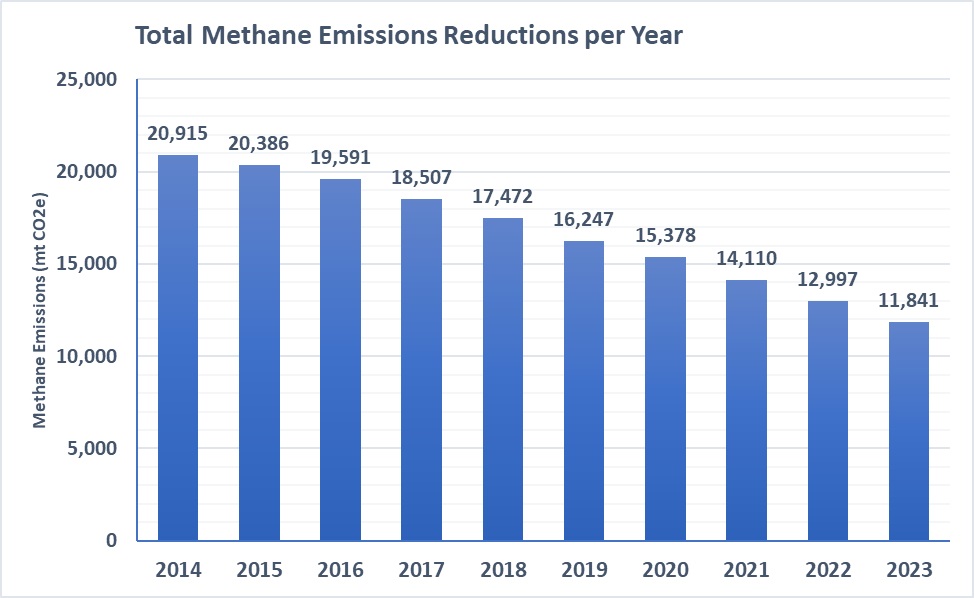 Total Methane Emissions Reductions per Year

Methane Emissions (mt CO2e)

25,000
20,000
15,000
10,000
5,000
0

20,915
20,386
19,591
18,507
17,472
16,247
15,378
14,110
12,997
11,841

2014
2015
2016
2017
2018
2019
2020
2021
2022
2023