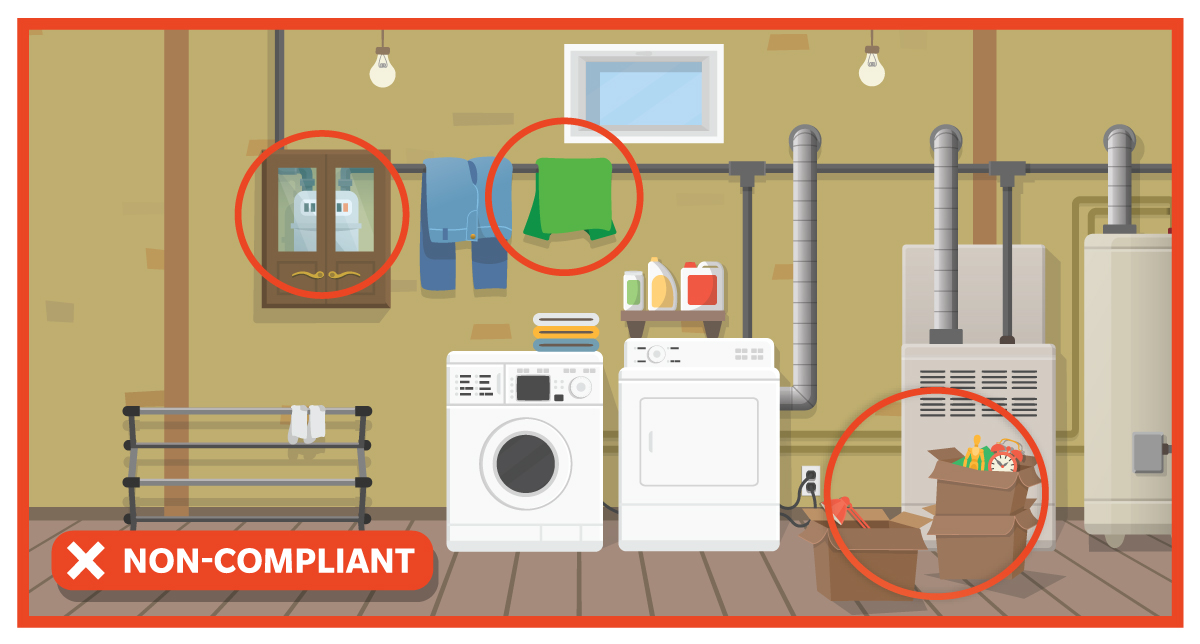 NON-COMPLIANT