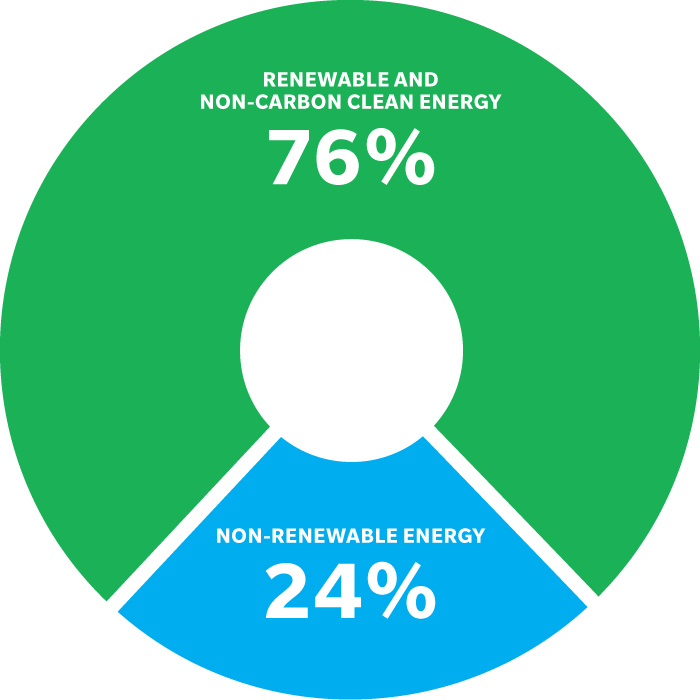 RENEWABLE AND
NON-CARBON CLEAN ENERGY

76%

NON-RENEWABLE ENERGY

24%