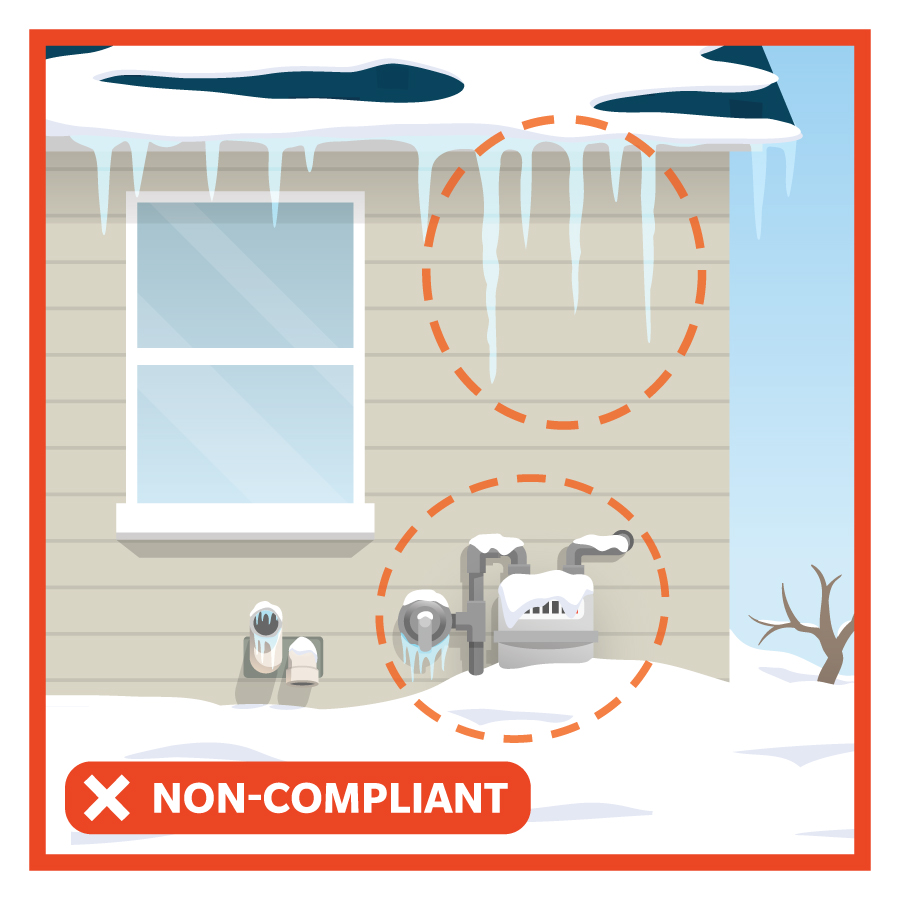 NON-COMPLIANT