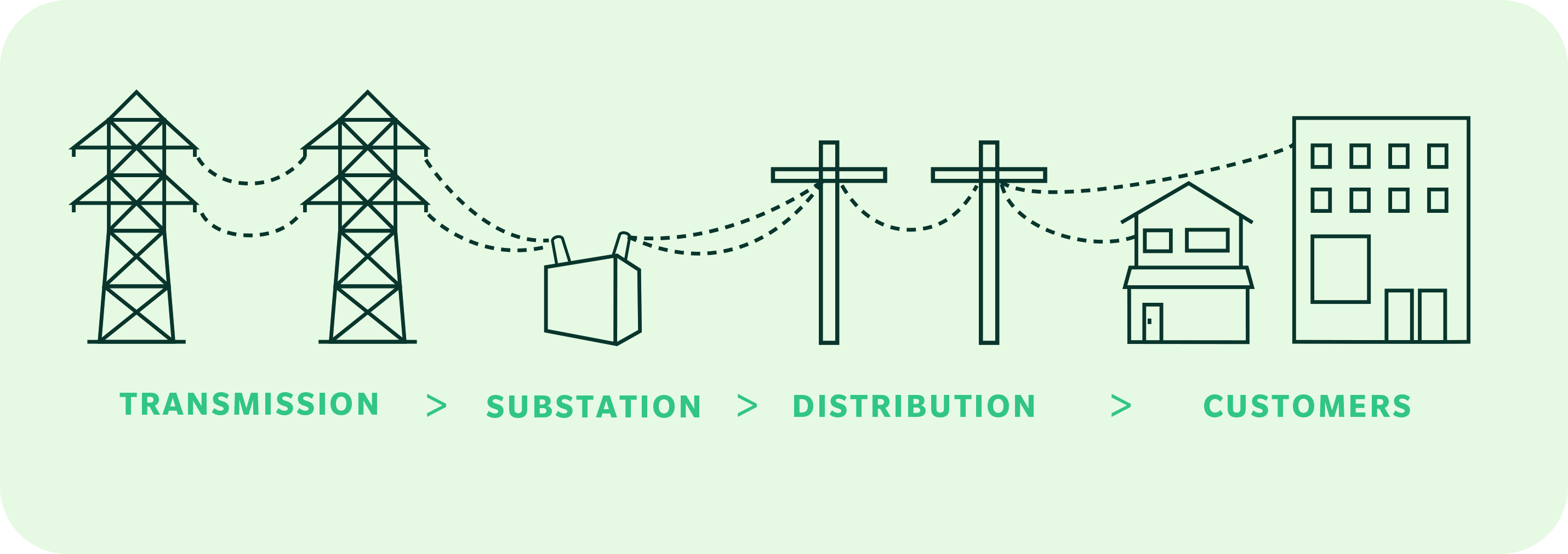 TRANSMISSION > SUBSTATION > DISTRIBUTION > CUSTOMERS