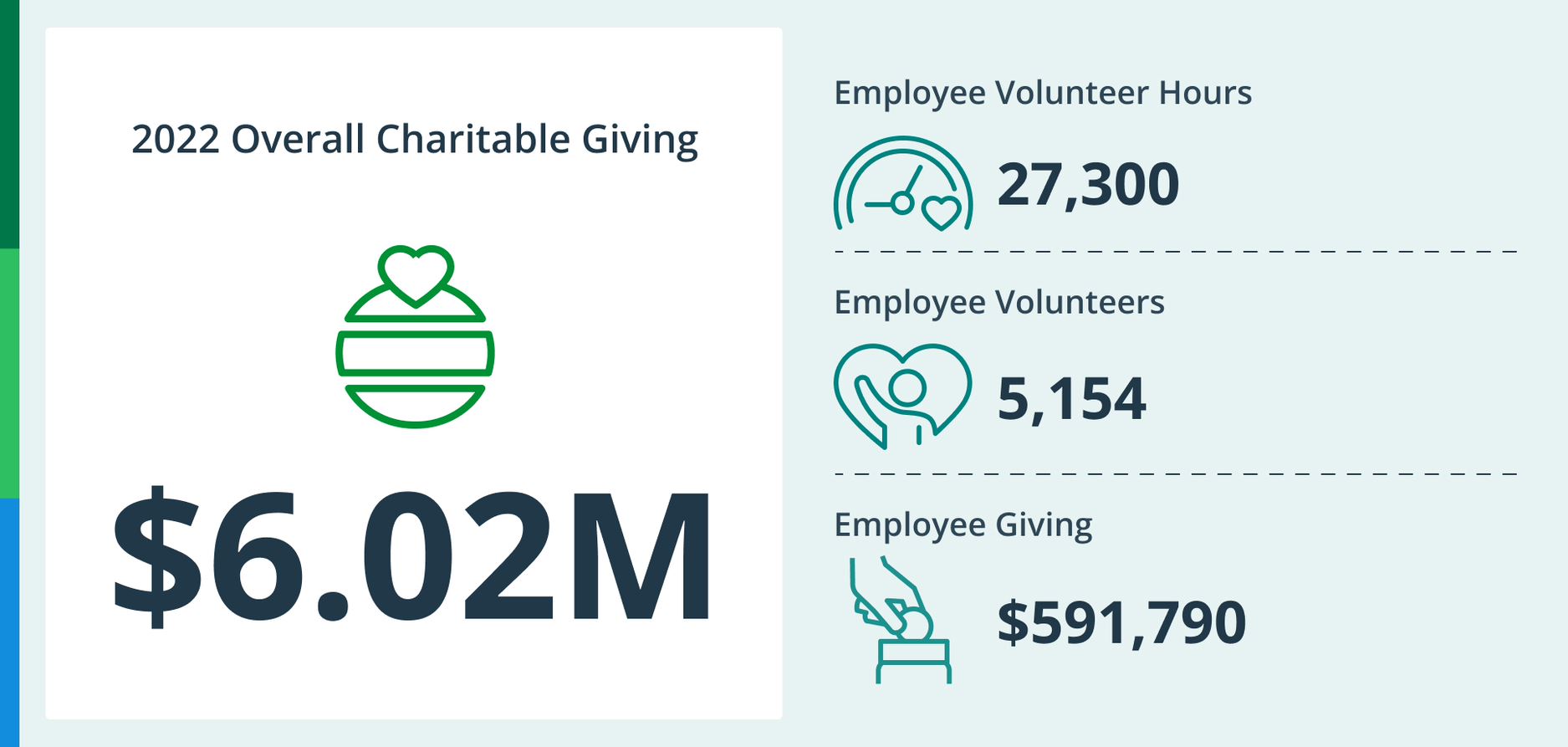 2022 Overall Charitable Giving

\$6.02M

Employee Volunteer Hours

27,300

Employee Volunteers

5,154

Employee Giving

\$591,790