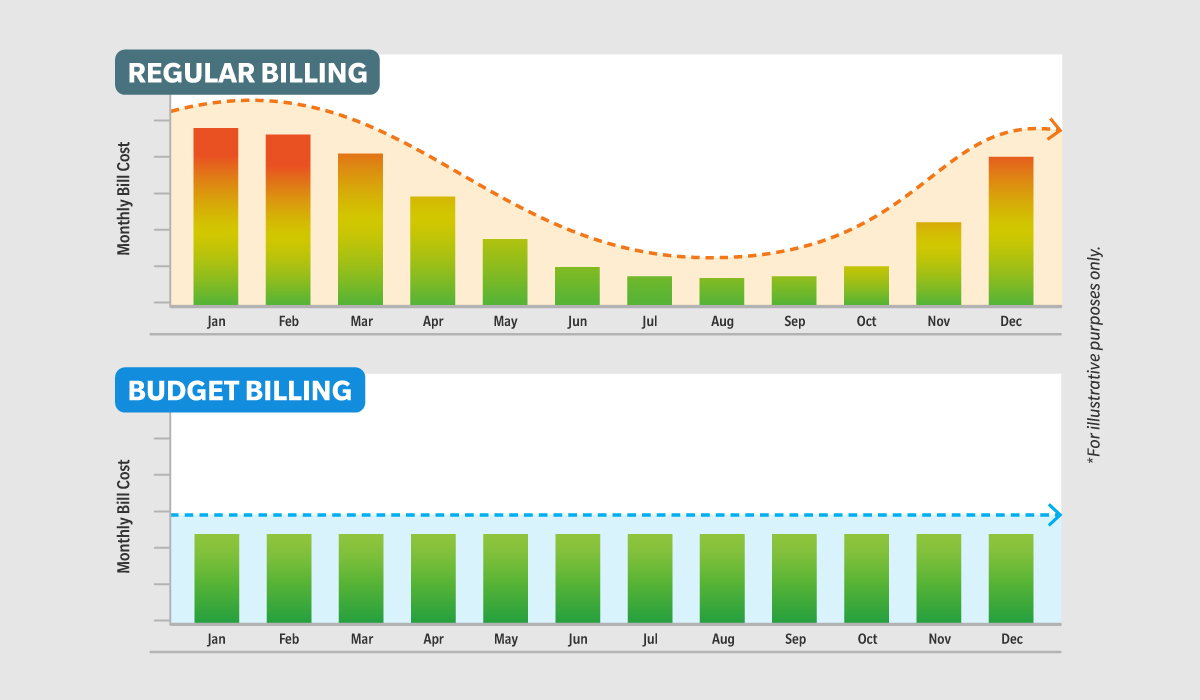 REGULAR BILLING

Monthly Bill Cost

Jan Feb Mar Apr May Jun Jul Aug Sep Oct Nov Dec

BUDGET BILLING

Monthly Bill Cost

Jan Feb Mar Apr May Jun Jul Aug Sep Oct Nov Dec

*For illustrative purposes only.