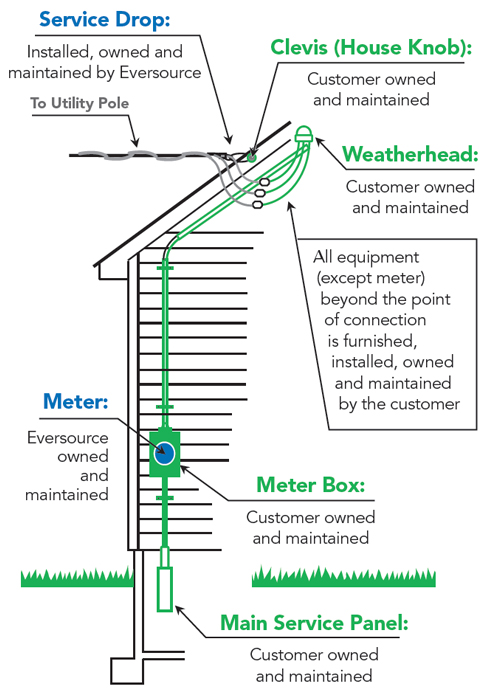 Service Drop:
Installed, owned and maintained by Eversource

To Utility Pole

Clevis (House Knob):
Customer owned and maintained

Weatherhead:
Customer owned and maintained

All equipment (except meter) beyond the point of connection is furnished, installed, owned and maintained by the customer

Meter:
Eversource owned and maintained

Meter Box:
Customer owned and maintained

Main Service Panel:
Customer owned and maintained